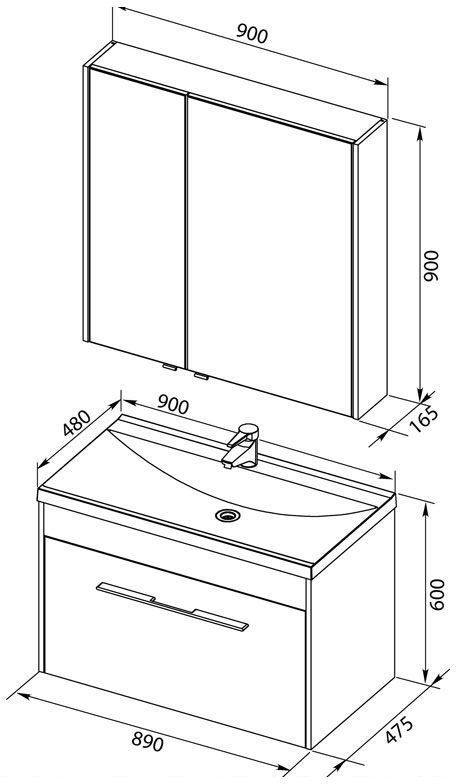 900
900
165
480
900
600
890
475