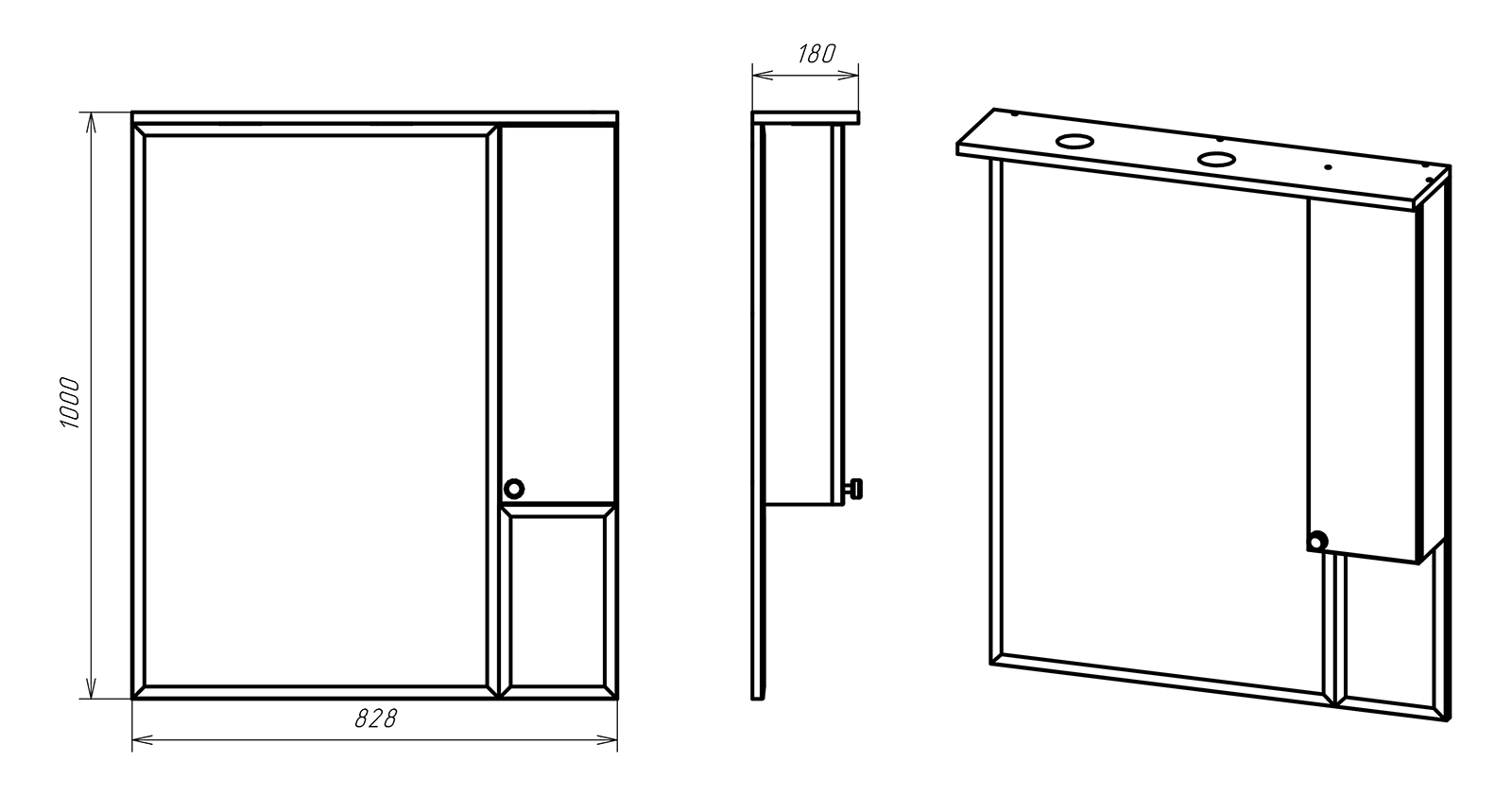 1000

828

180