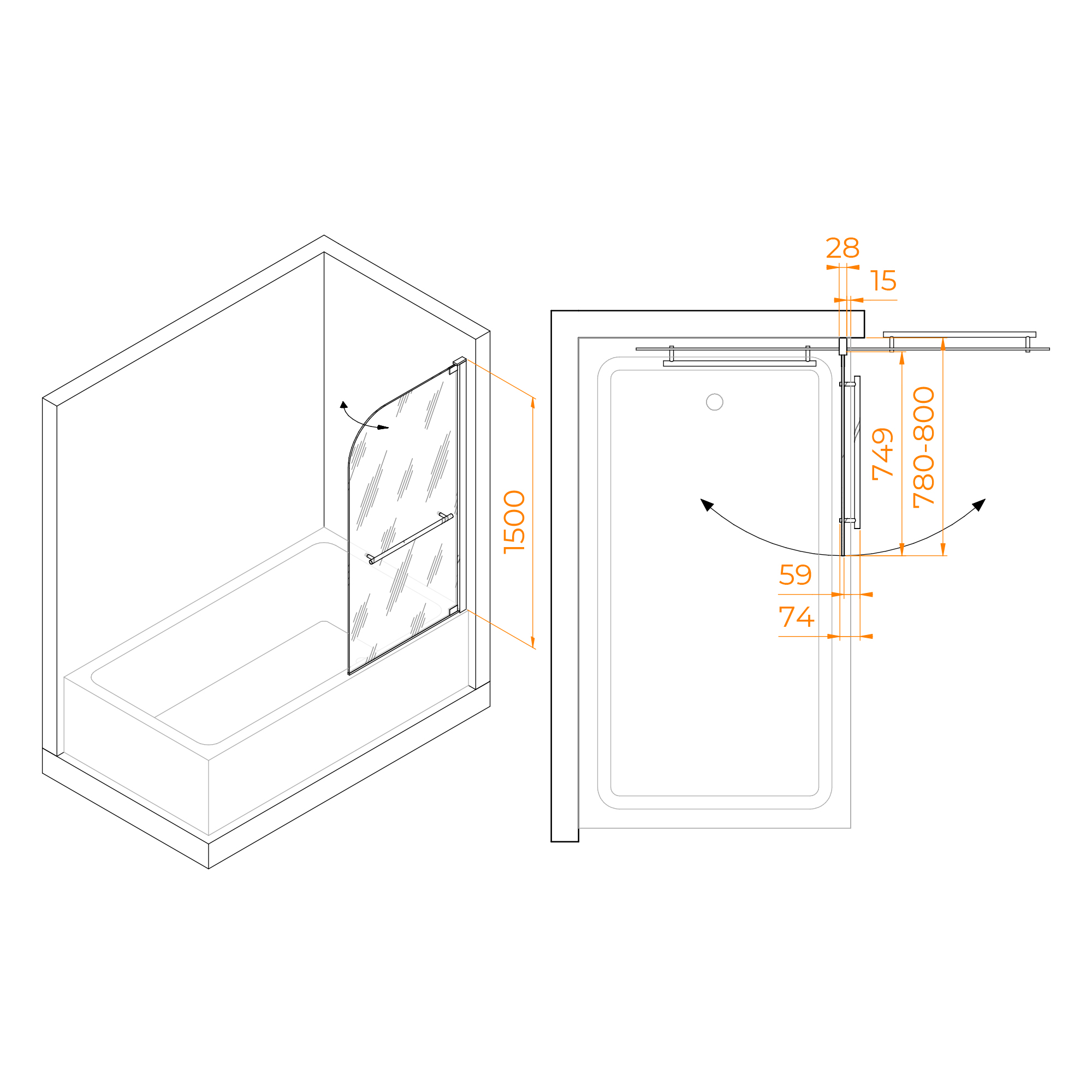 1500

28

15

749

780-800

59

74