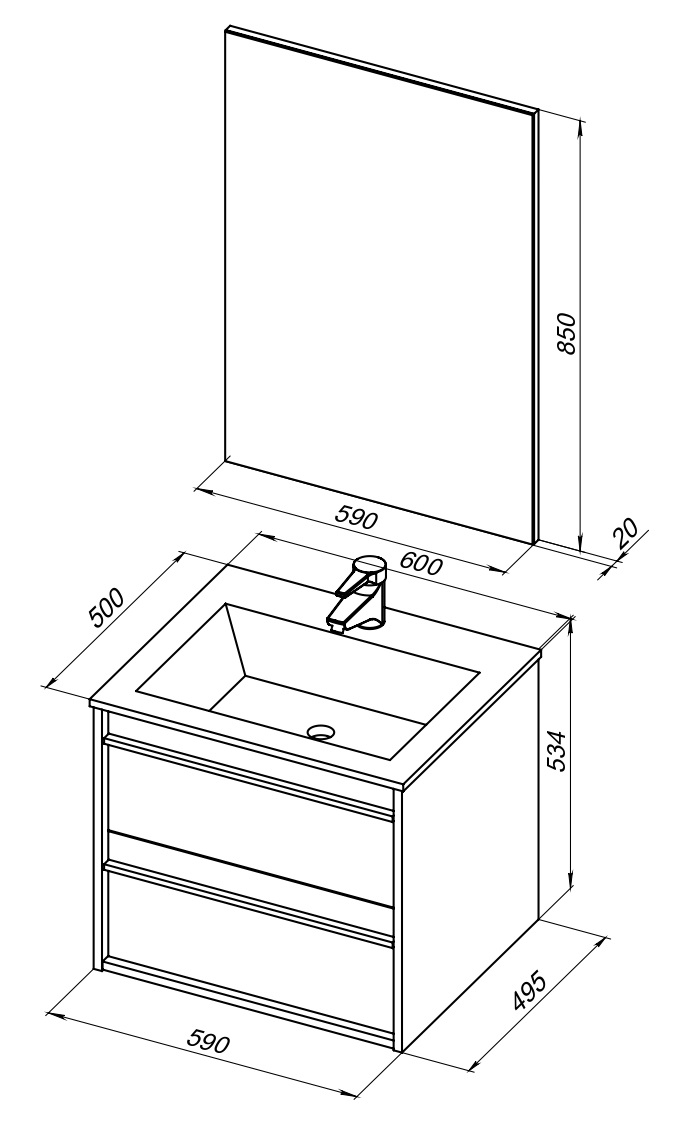 850
590
20
600
500
534
495
590