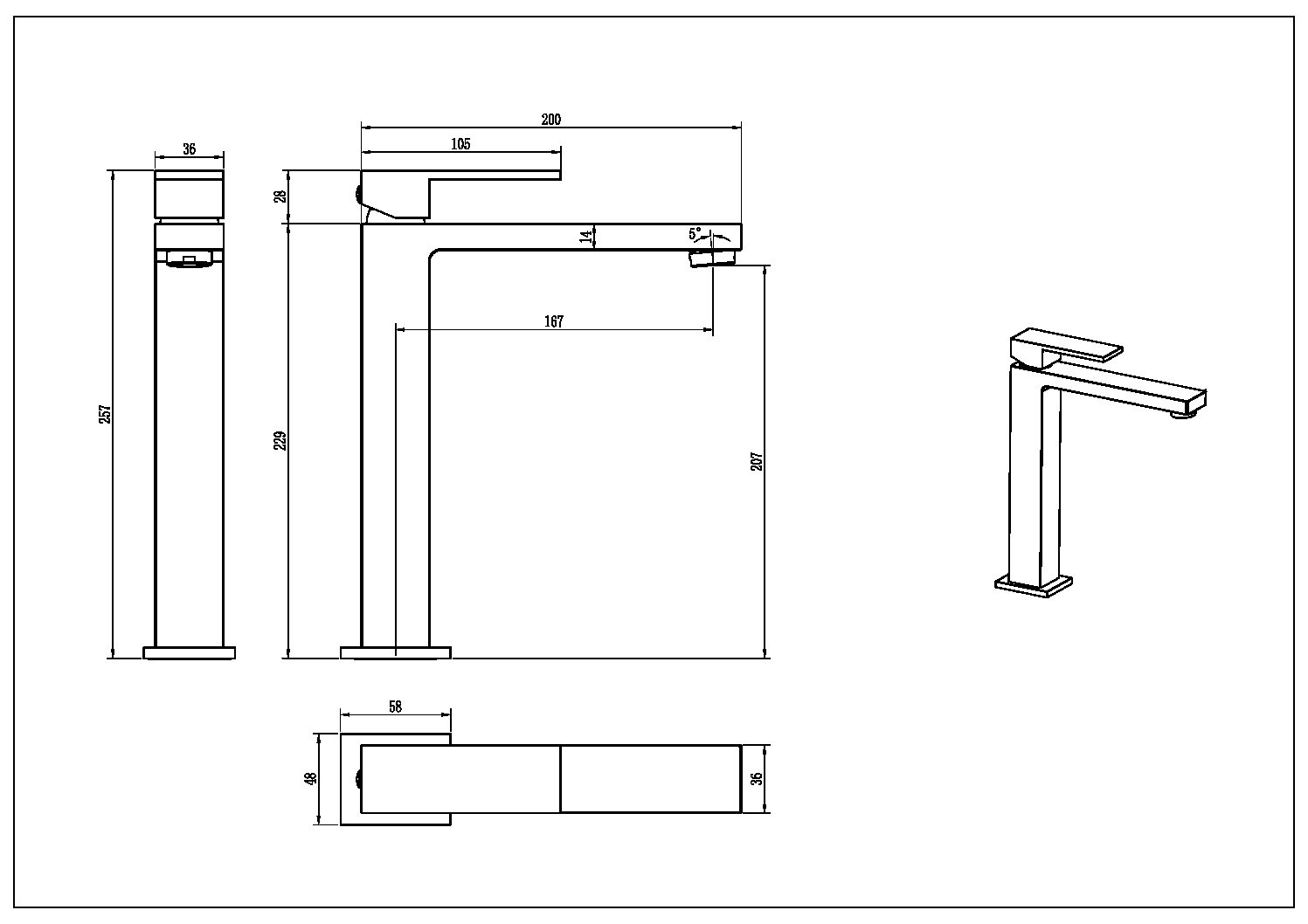 36

257

200

105

28

14

5°

167

229

207

58

48

36