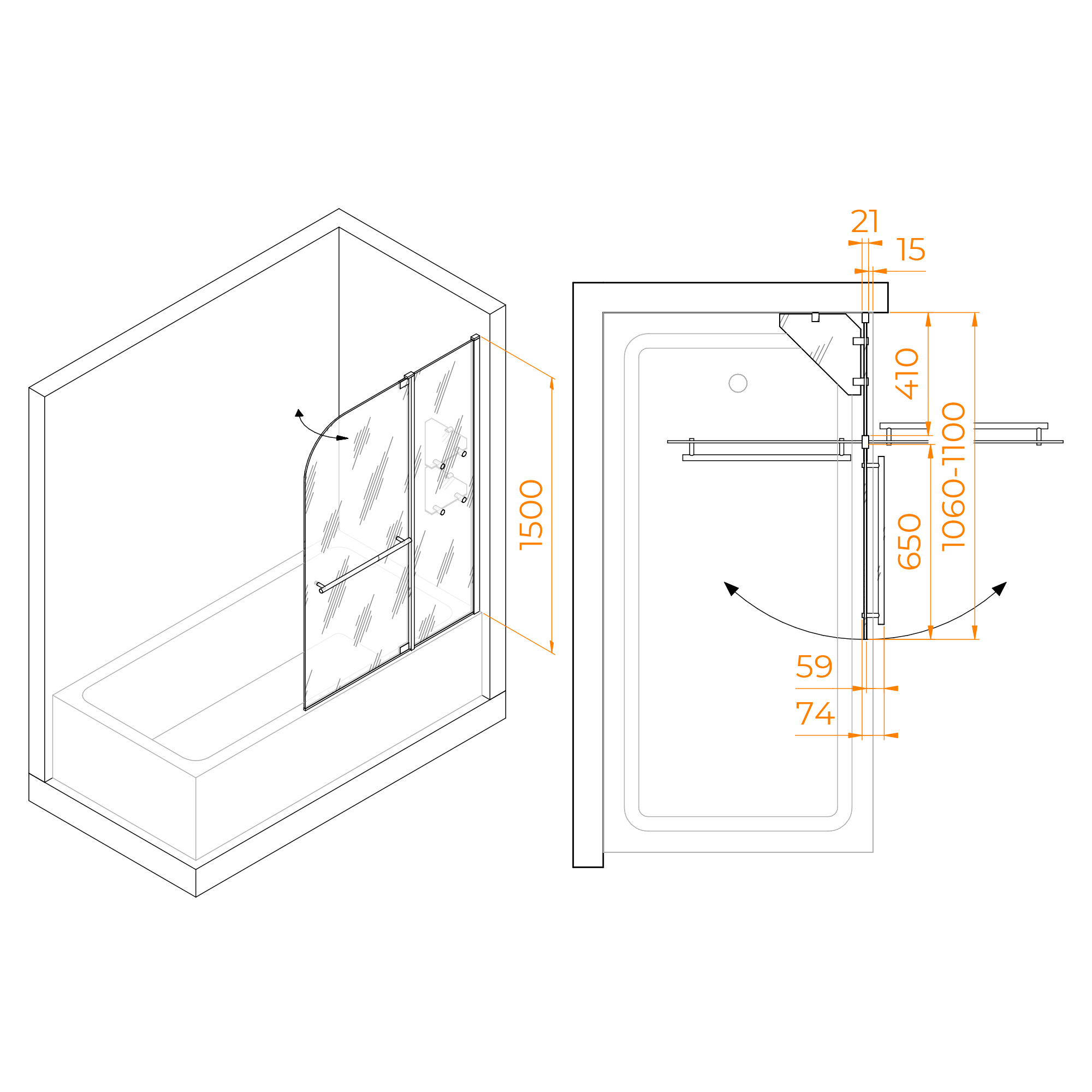 1500

21
15
410
1060-1100
650
59
74