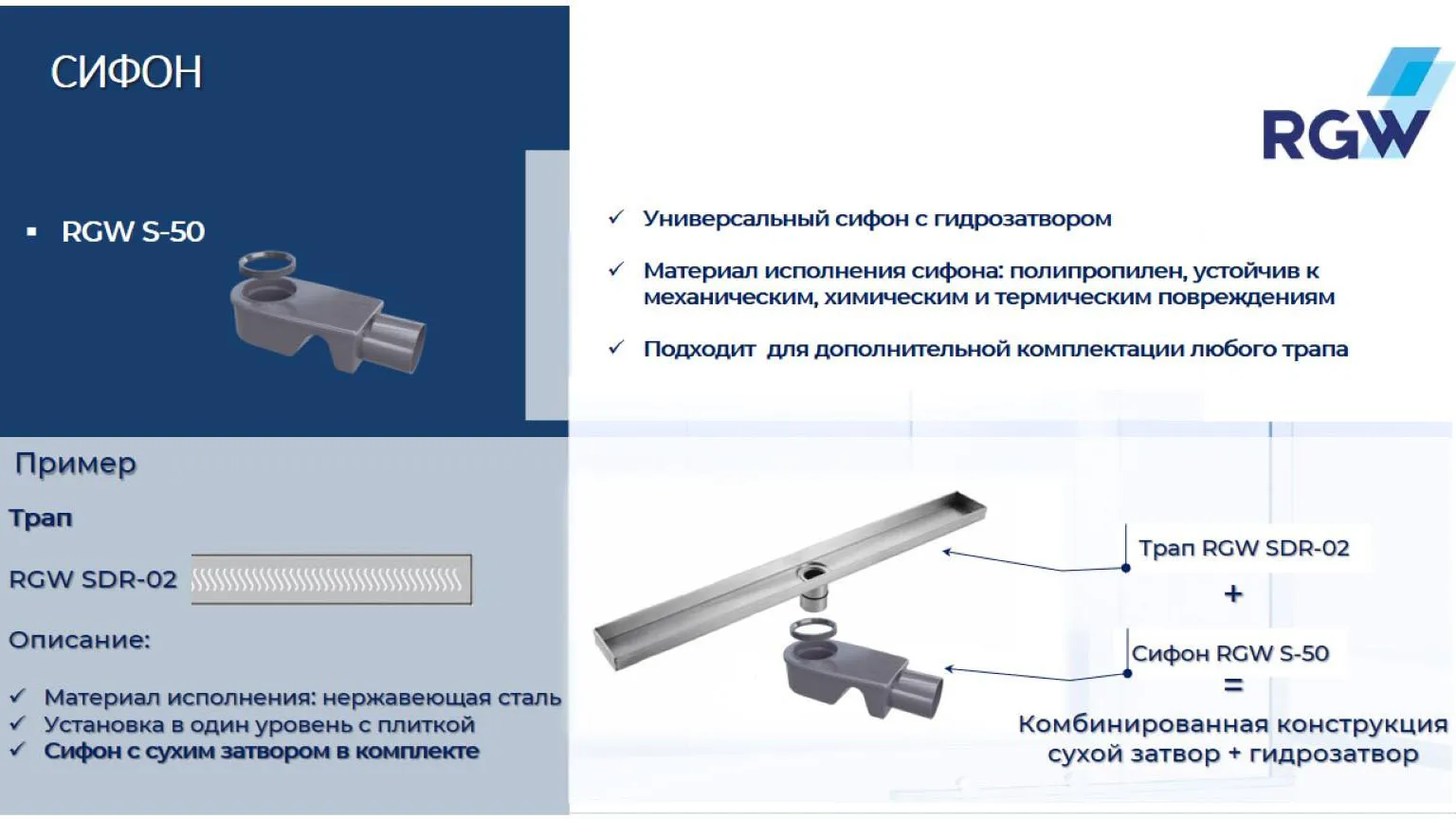 СИФОН

▪ RGW S-50

RGW

✓ Универсальный сифон с гидрозатвором

✓ Материал исполнения сифона: полипропилен, устойчив к механическим, химическим и термическим повреждениям

✓ Подходит для дополнительной комплектации любого трапа

Пример

Трап

RGW SDR-02

Описание:

✓ Материал исполнения: нержавеющая сталь
✓ Установка в один уровень с плиткой
✓ Сифон с сухим затвором в комплекте

Трап RGW SDR-02

+

Сифон RGW S-50

=

Комбинированная конструкция сухой затвор + гидрозатвор