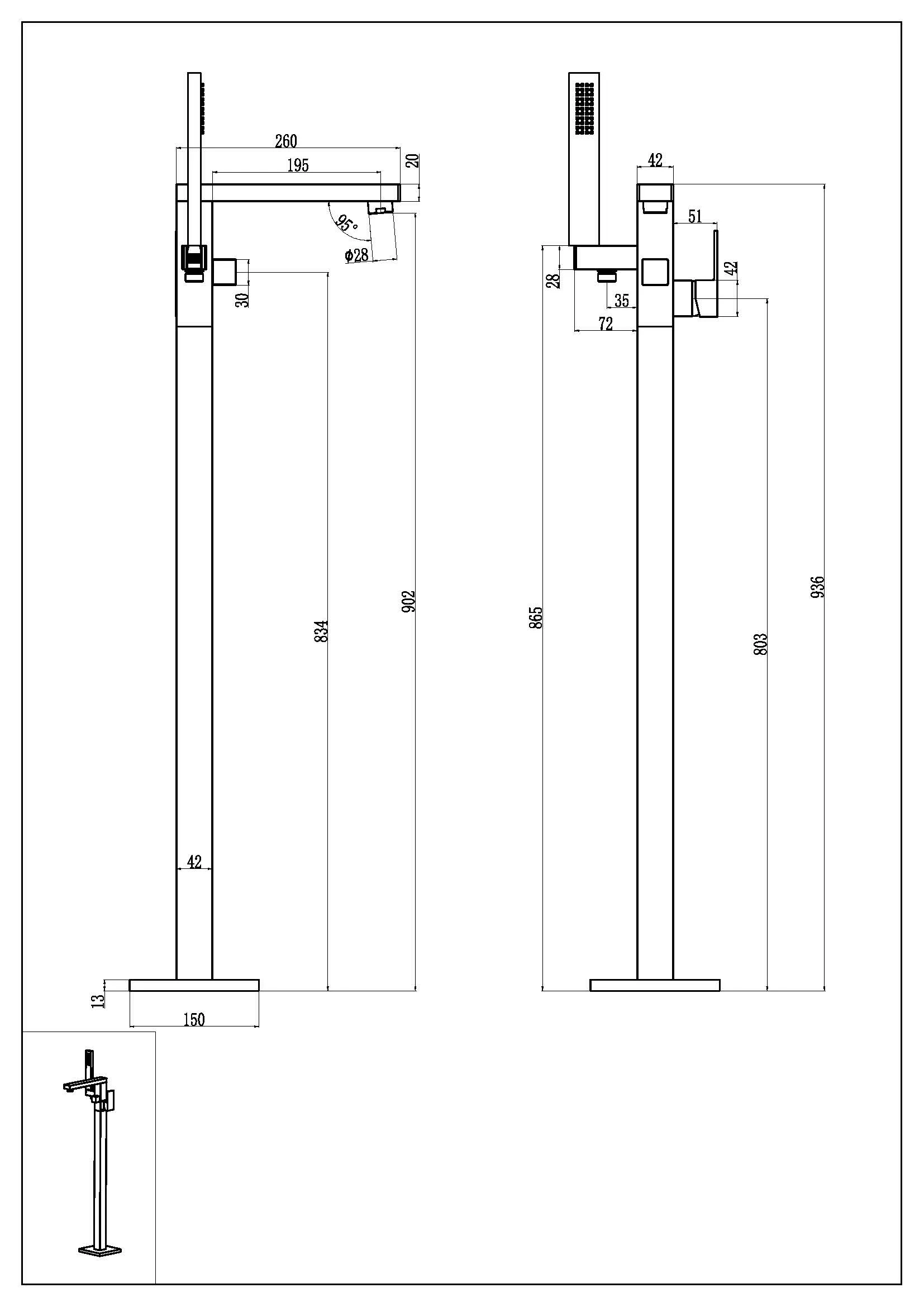 260
195
20
95°
ϕ28
30
834
902
42
13
150

42
51
42
28
35
72
865
803
936