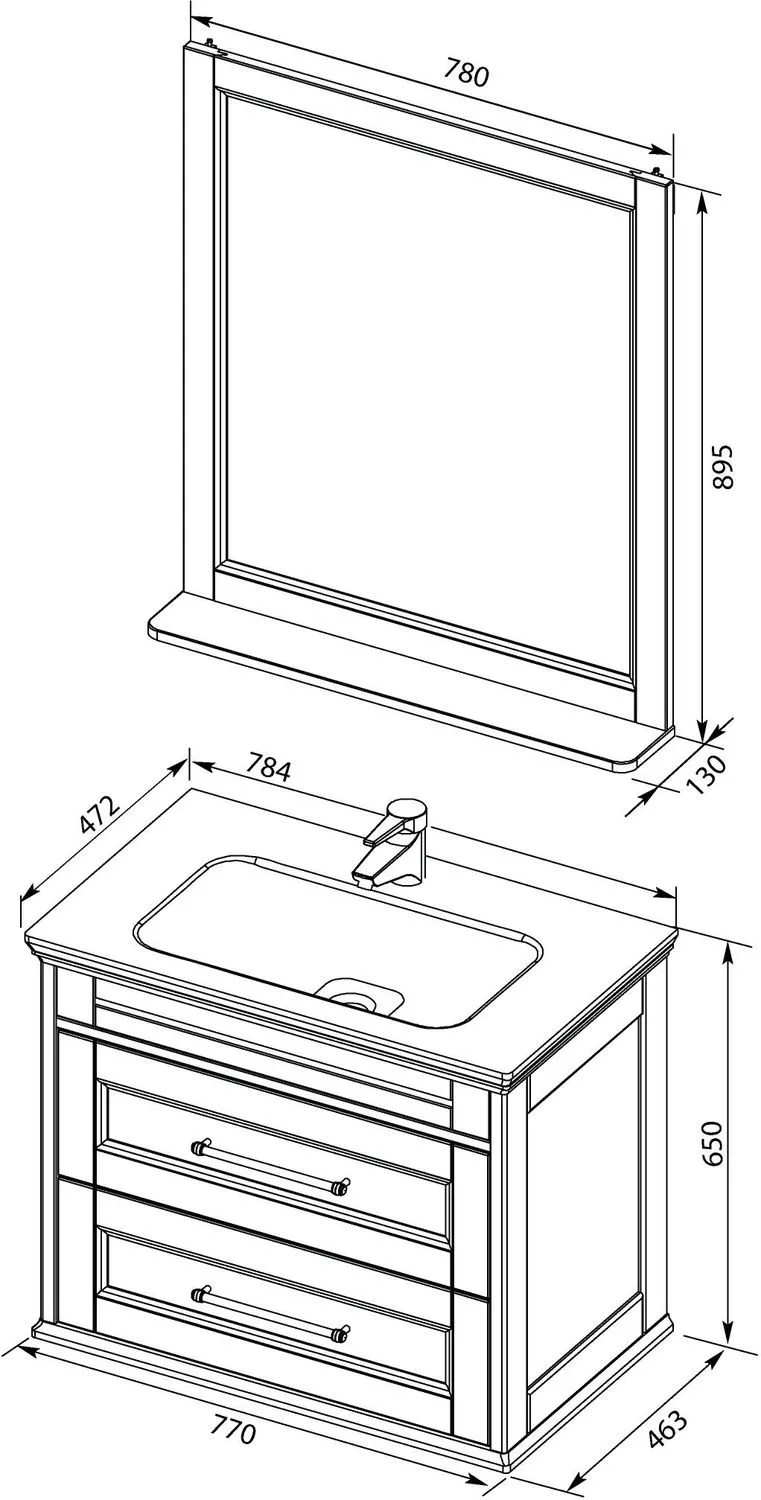 780
895
130
784
472
650
770
463